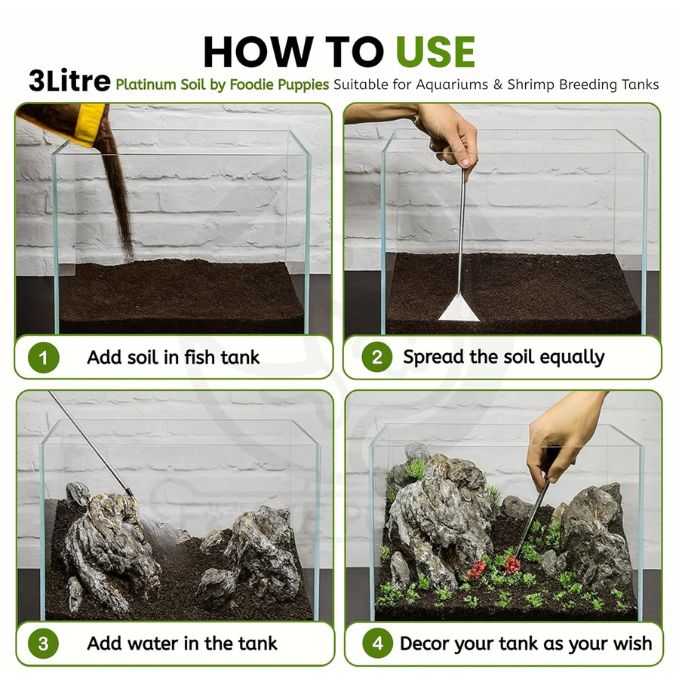 HOW TO USE

3Litre Platinum Soil by Foodie Puppies Suitable for Aquariums & Shrimp Breeding Tanks

1 Add soil in fish tank

2 Spread the soil equally

3 Add water in the tank

4 Decor your tank as your wish